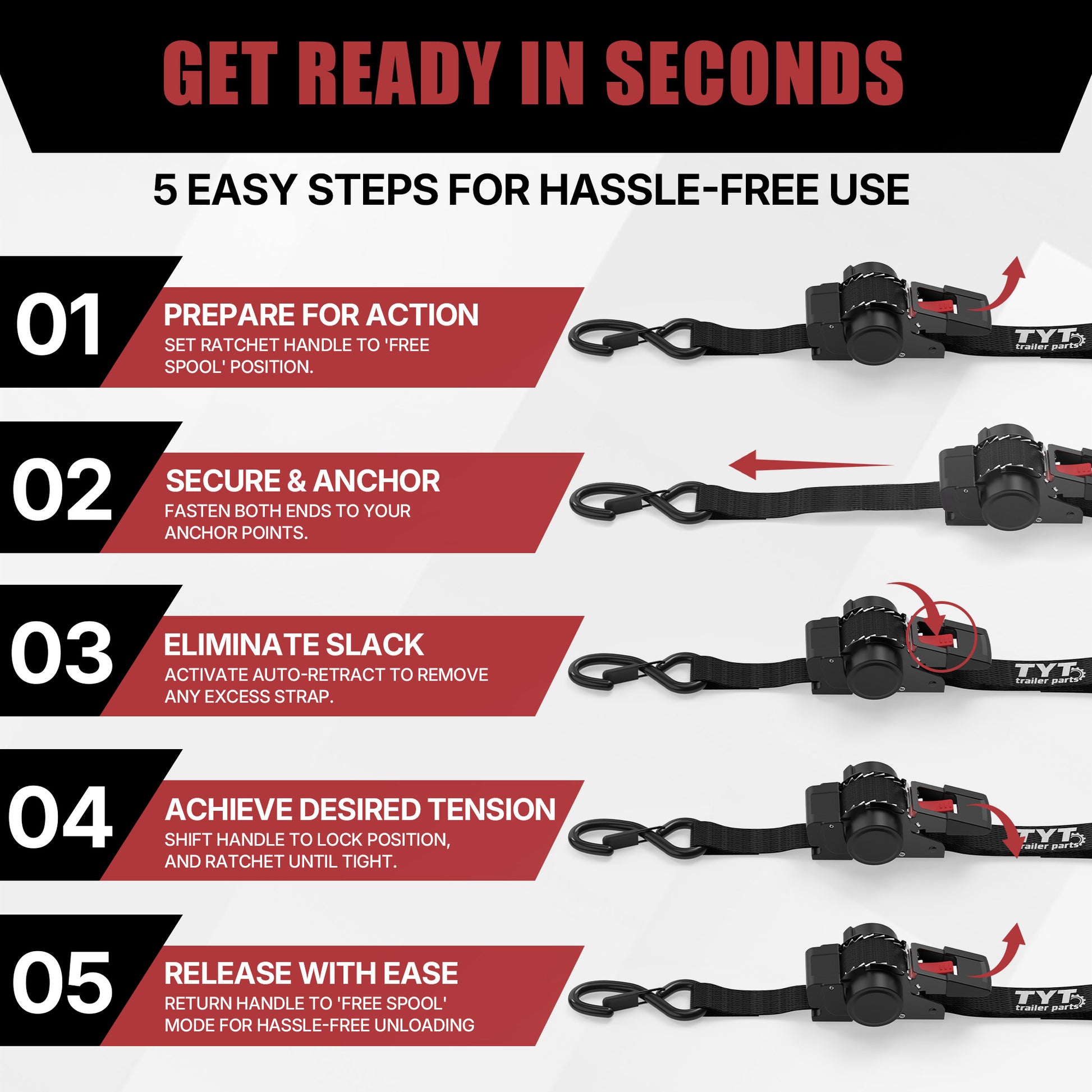 GET READY IN SECONDS

5 EASY STEPS FOR HASSLE-FREE USE

01
PREPARE FOR ACTION
SET RATCHET HANDLE TO 'FREE SPOOL' POSITION.

TYT trailer parts

02
SECURE & ANCHOR
FASTEN BOTH ENDS TO YOUR ANCHOR POINTS.

03
ELIMINATE SLACK
ACTIVATE AUTO-RETRACT TO REMOVE ANY EXCESS STRAP.

TYT trailer parts

04
ACHIEVE DESIRED TENSION
SHIFT HANDLE TO LOCK POSITION, AND RATCHET UNTIL TIGHT.

TYT trailer parts

05
RELEASE WITH EASE
RETURN HANDLE TO 'FREE SPOOL' MODE FOR HASSLE-FREE UNLOADING

TYT trailer parts