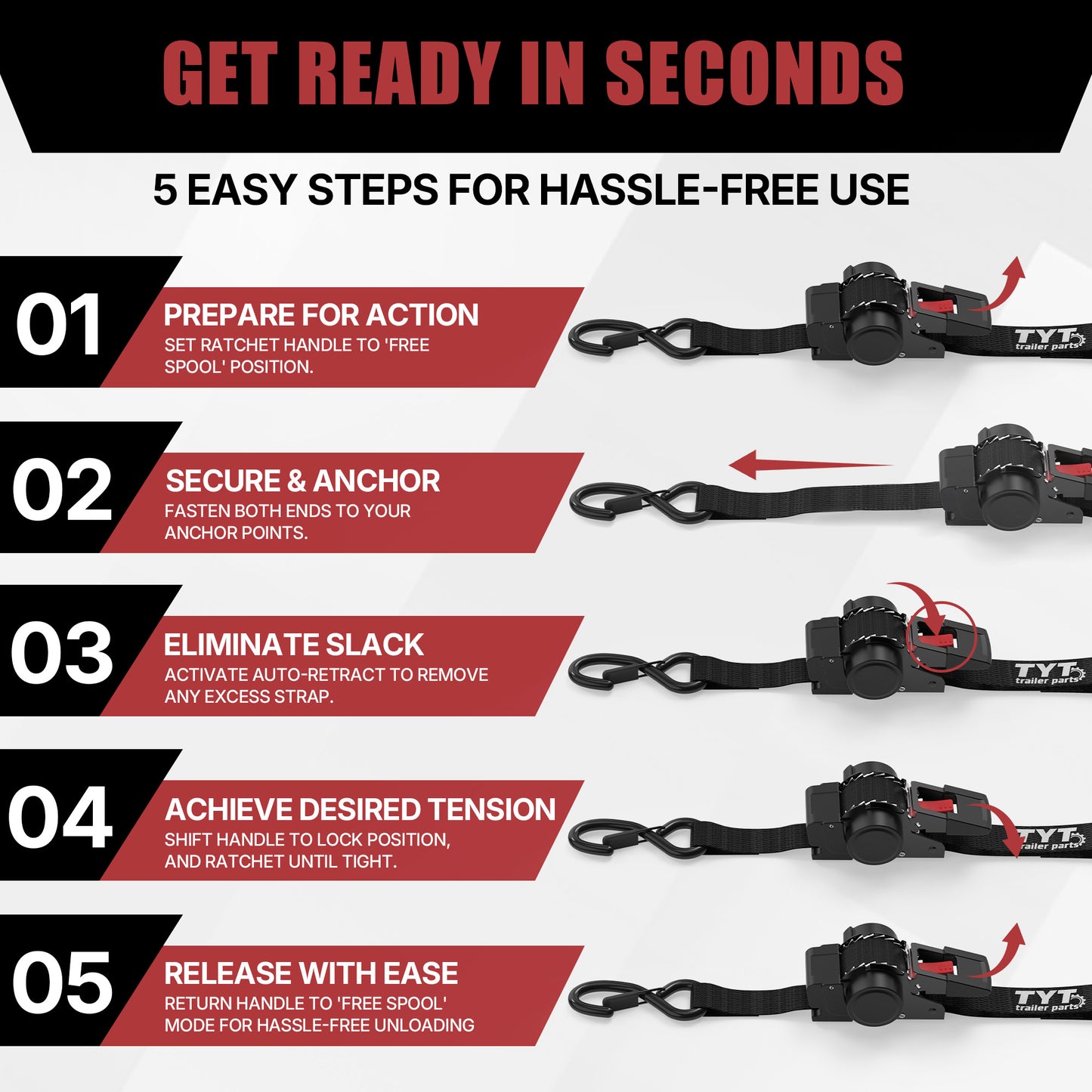 GET READY IN SECONDS

5 EASY STEPS FOR HASSLE-FREE USE

01
PREPARE FOR ACTION
SET RATCHET HANDLE TO 'FREE SPOOL' POSITION.

TYT trailer parts

02
SECURE & ANCHOR
FASTEN BOTH ENDS TO YOUR ANCHOR POINTS.

03
ELIMINATE SLACK
ACTIVATE AUTO-RETRACT TO REMOVE ANY EXCESS STRAP.

TYT trailer parts

04
ACHIEVE DESIRED TENSION
SHIFT HANDLE TO LOCK POSITION, AND RATCHET UNTIL TIGHT.

TYT trailer parts

05
RELEASE WITH EASE
RETURN HANDLE TO 'FREE SPOOL' MODE FOR HASSLE-FREE UNLOADING

TYT trailer parts